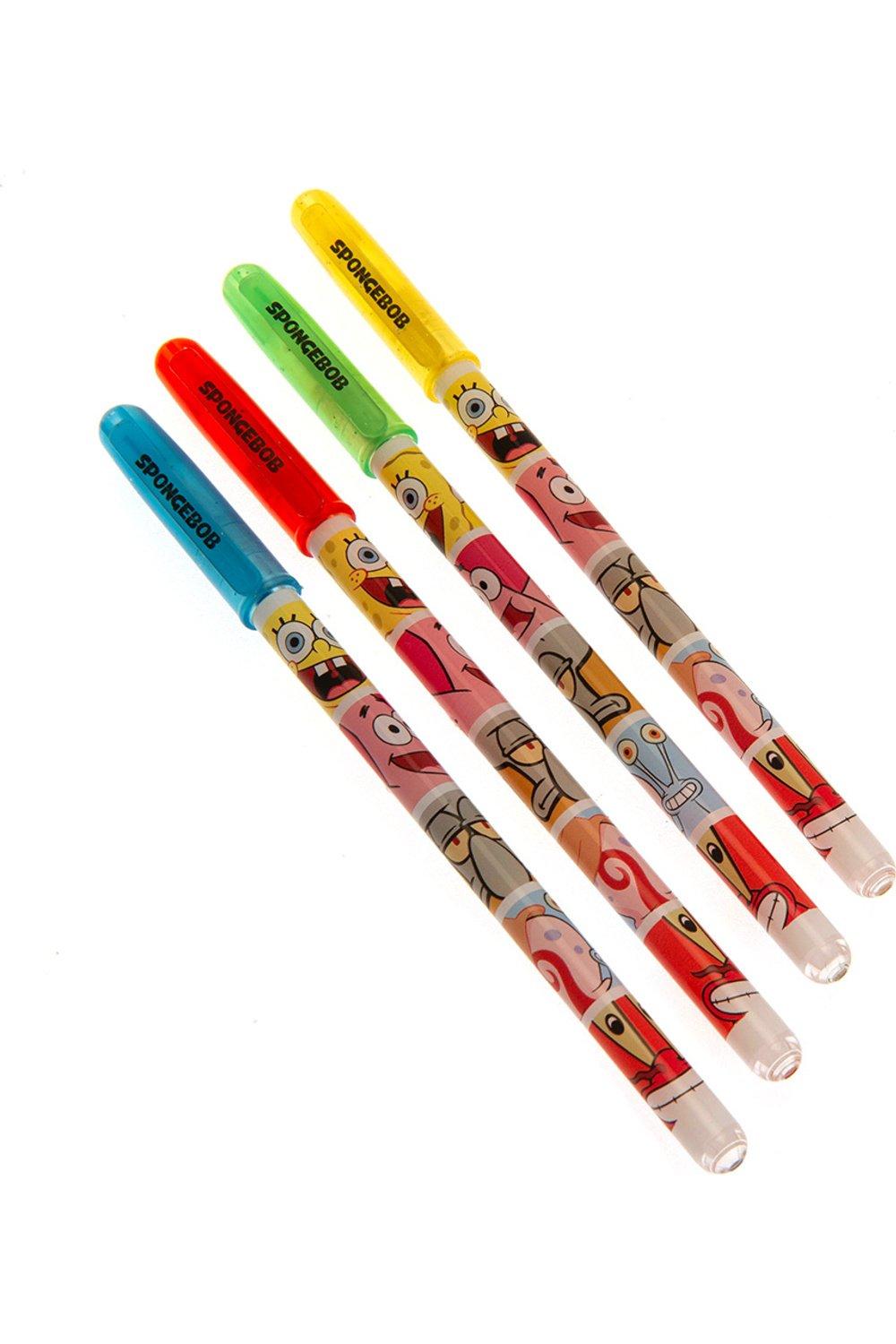 SPONGEBOB

SPONGEBOB

SPONGEBOB

SPONGEBOB